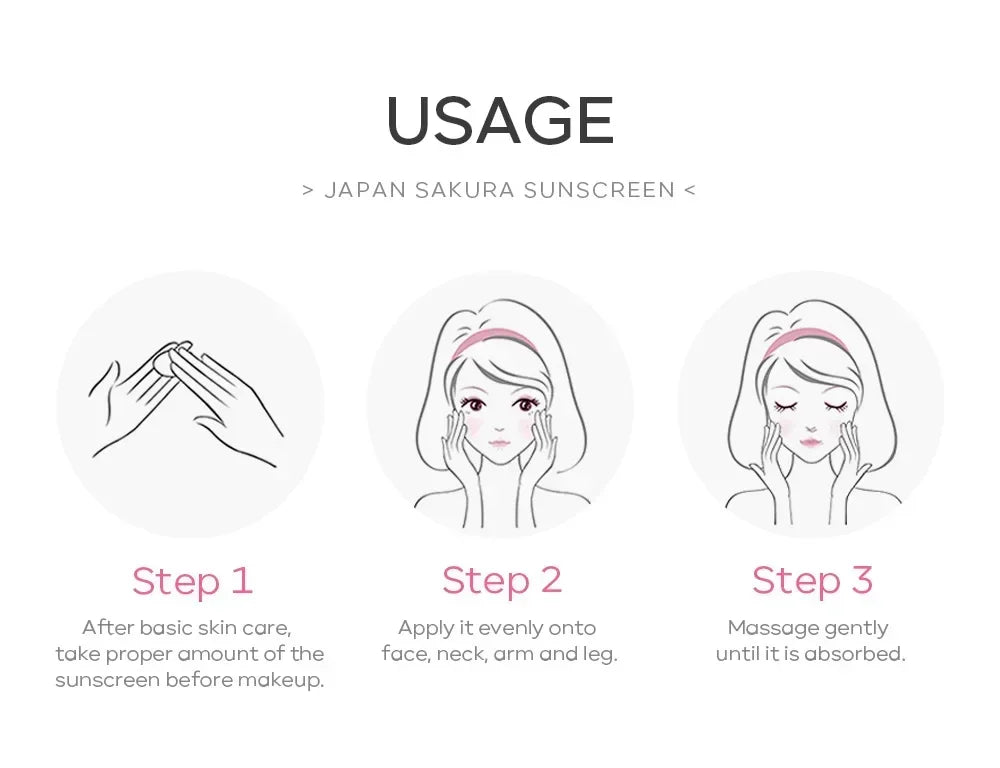 USAGE

> JAPAN SAKURA SUNSCREEN <

Step 1

After basic skin care, take proper amount of the sunscreen before makeup.

Step 2

Apply it evenly onto face, neck, arm and leg.

Step 3

Massage gently until it is absorbed.