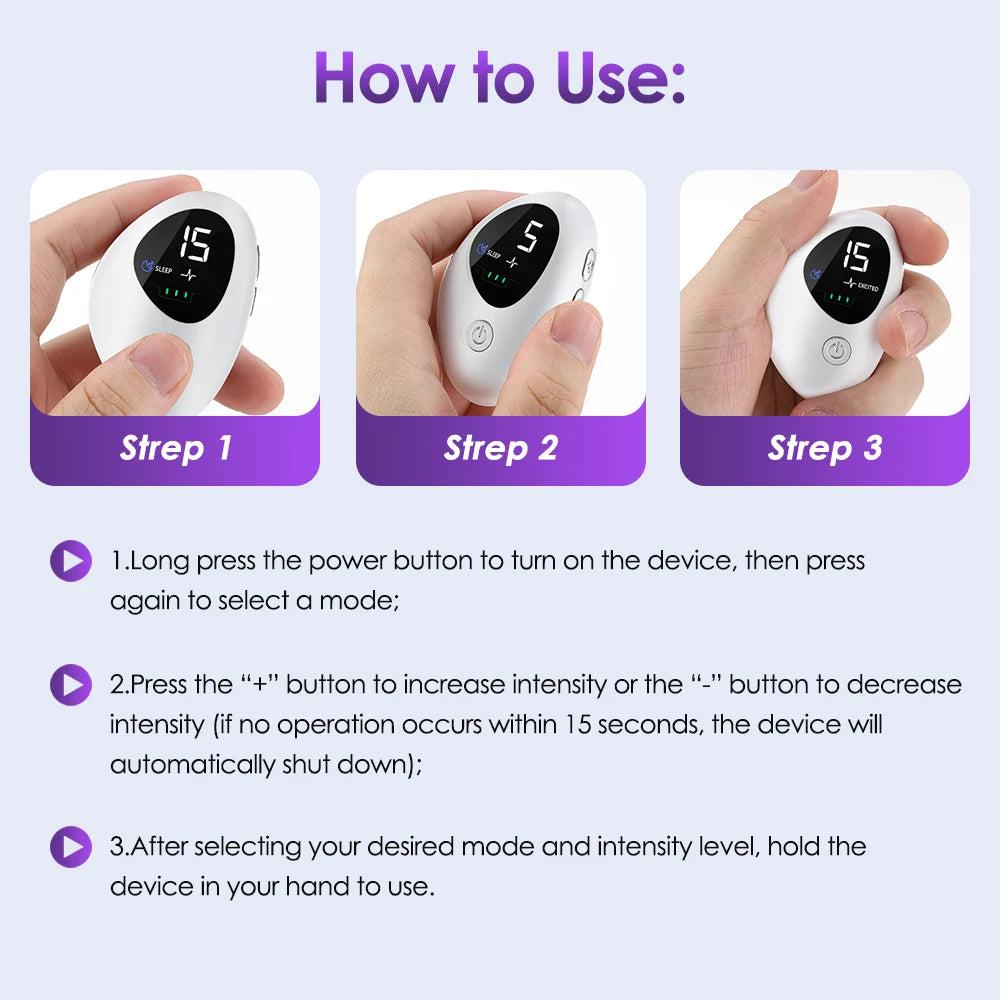 How to Use:

15
SLEEP

Strep 1

5
SLEEP

Strep 2

15
EXCITED

Strep 3

1.Long press the power button to turn on the device, then press again to select a mode;

2.Press the “+” button to increase intensity or the “-” button to decrease intensity (if no operation occurs within 15 seconds, the device will automatically shut down);

3.After selecting your desired mode and intensity level, hold the device in your hand to use.