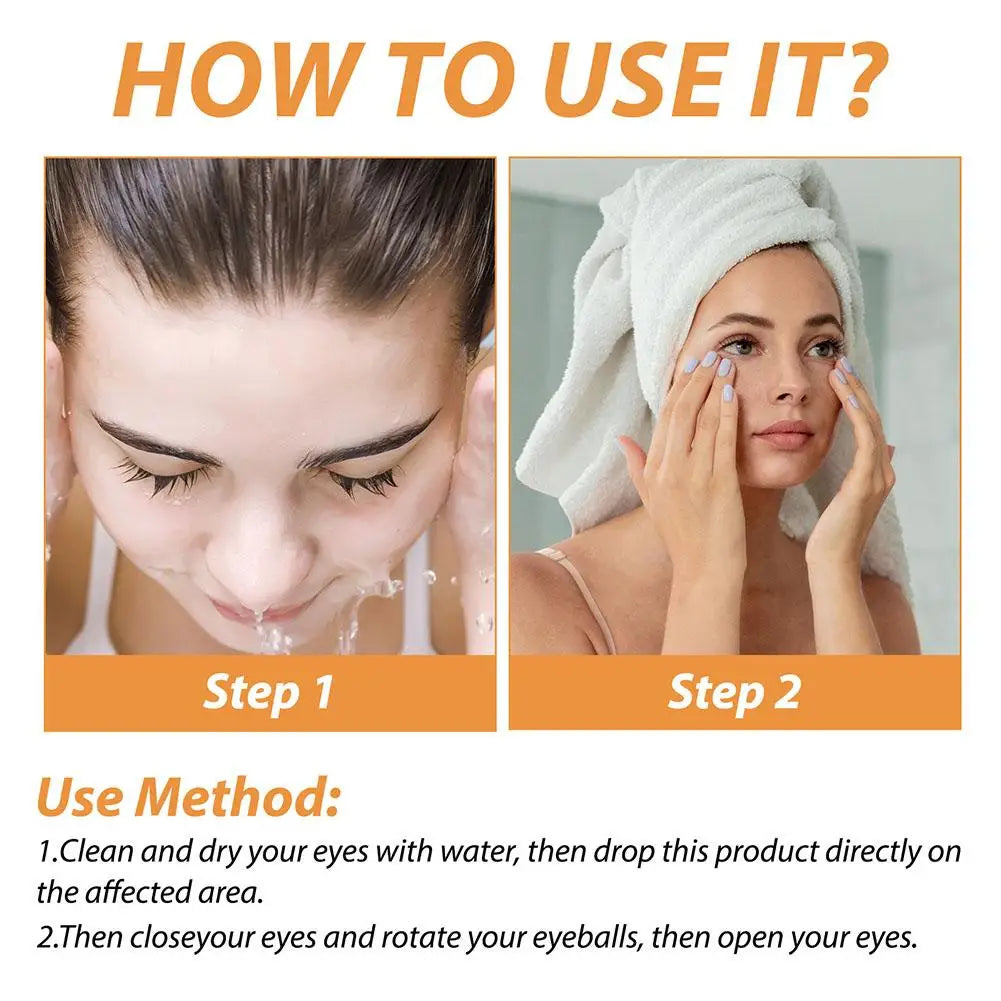 HOW TO USE IT?

Step 1

Step 2

Use Method:

1.Clean and dry your eyes with water, then drop this product directly on the affected area.

2.Then closeyour eyes and rotate your eyeballs, then open your eyes.