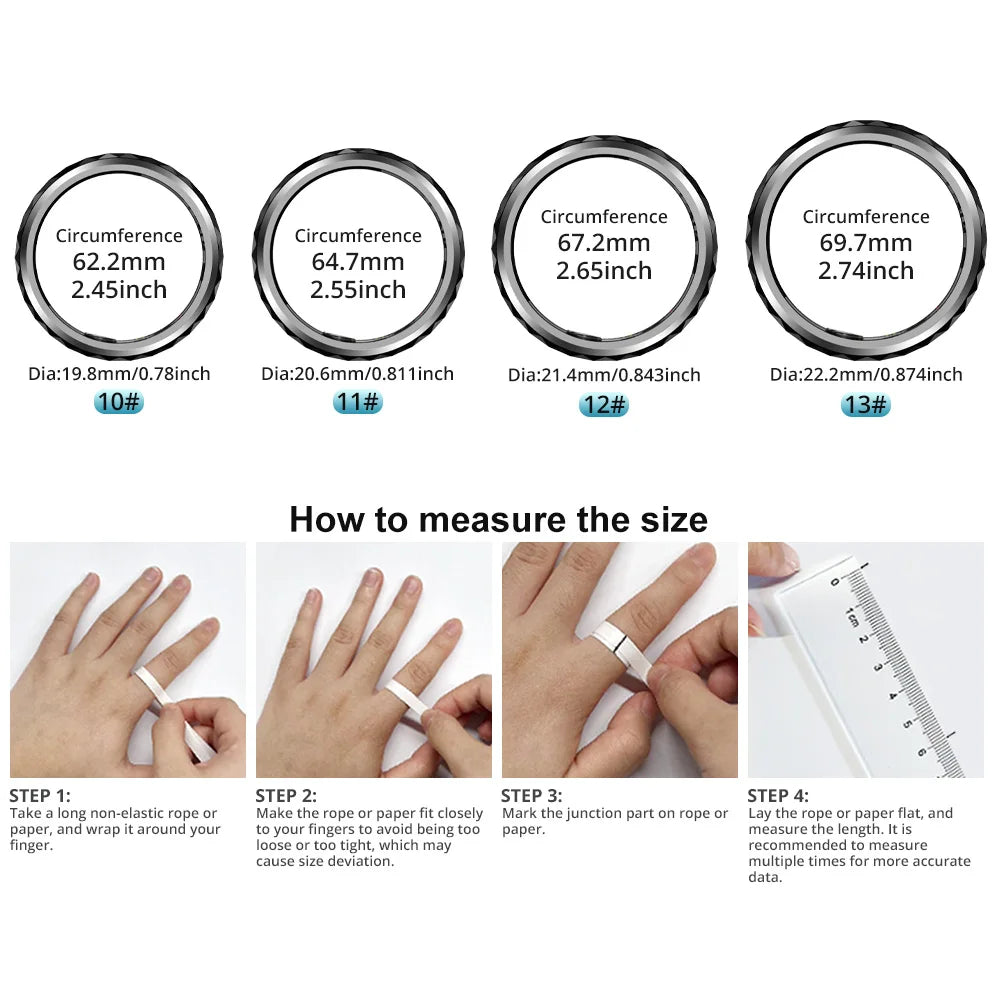 Circumference
62.2mm
2.45inch

Dia:19.8mm/0.78inch
10#

Circumference
64.7mm
2.55inch

Dia:20.6mm/0.811inch
11#

Circumference
67.2mm
2.65inch

Dia:21.4mm/0.843inch
12#

Circumference
69.7mm
2.74inch

Dia:22.2mm/0.874inch
13#

How to measure the size

0 1cm 2 3 4 5 6

STEP 1:
Take a long non-elastic rope or paper, and wrap it around your finger.

STEP 2:
Make the rope or paper fit closely to your fingers to avoid being too loose or too tight, which may cause size deviation.

STEP 3:
Mark the junction part on rope or paper.

STEP 4:
Lay the rope or paper flat, and measure the length. It is recommended to measure multiple times for more accurate data.